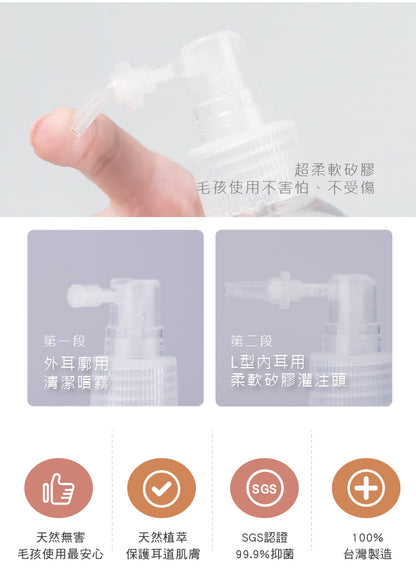 超柔軟矽膠
毛孩使用不害怕、不受傷

第一段
外耳廓用
清潔噴霧

第二段
L型內耳用
柔軟矽膠灌注頭

天然無害
毛孩使用最安心

天然植萃
保護耳道肌膚

SGS

SGS認證
99.9%抑菌

100%
台灣製造