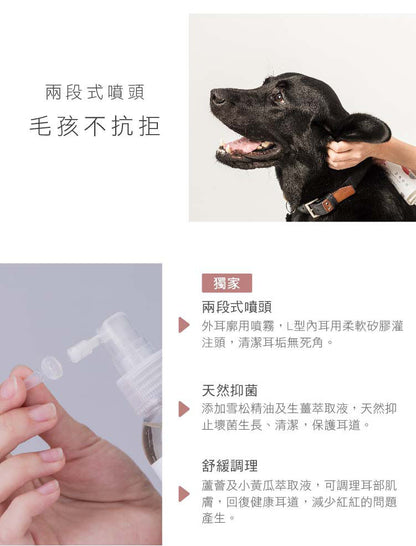 兩段式噴頭

毛孩不抗拒

獨家

兩段式噴頭

外耳廓用噴霧，L型內耳用柔軟矽膠灌注頭，清潔耳垢無死角。

天然抑菌

添加雪松精油及生薑萃取液，天然抑止壞菌生長、清潔，保護耳道。

舒緩調理

蘆薈及小黃瓜萃取液，可調理耳部肌膚，回復健康耳道，減少紅紅的問題產生。