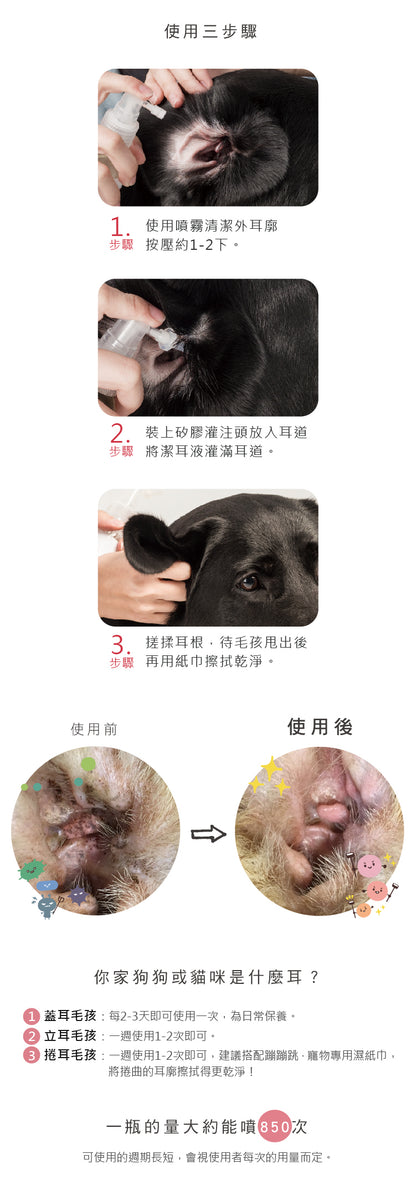 使用三步驟

1. 步驟 使用噴霧清潔外耳廓 按壓約1-2下。

2. 步驟 裝上矽膠灌注頭放入耳道 將潔耳液灌滿耳道。

3. 步驟 搓揉耳根，待毛孩甩出後 再用紙巾擦拭乾淨。

使用前

使用後

你家狗狗或貓咪是什麼耳？

1 蓋耳毛孩：每2-3天即可使用一次，為日常保養。
2 立耳毛孩：一週使用1-2次即可。
3 捲耳毛孩：一週使用1-2次即可，建議搭配蹦蹦跳．寵物專用濕紙巾，將捲曲的耳廓擦拭得更乾淨！

一瓶的量大約能噴850次

可使用的週期長短，會視使用者每次的用量而定。